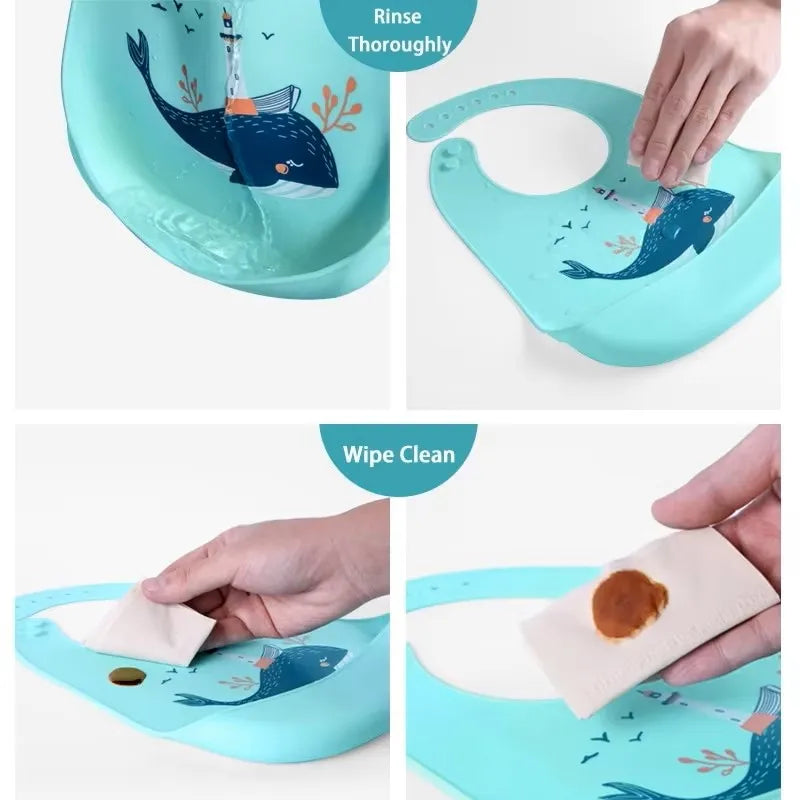 Rinse Thoroughly

Wipe Clean